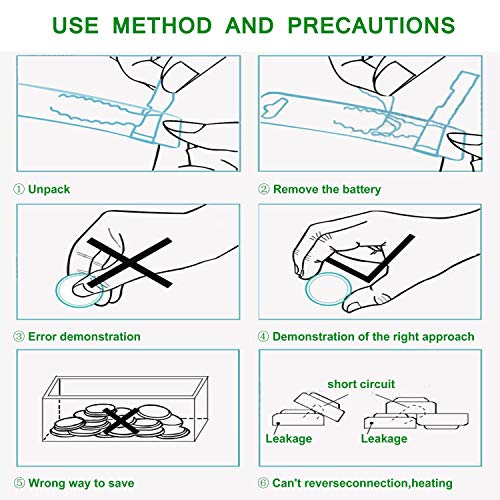 USE METHOD AND PRECAUTIONS

① Unpack

② Remove the battery

③ Error demonstration

④ Demonstration of the right approach

⑤ Wrong way to save

short circuit

Leakage

Leakage

⑥ Can't reverseconnection,heating