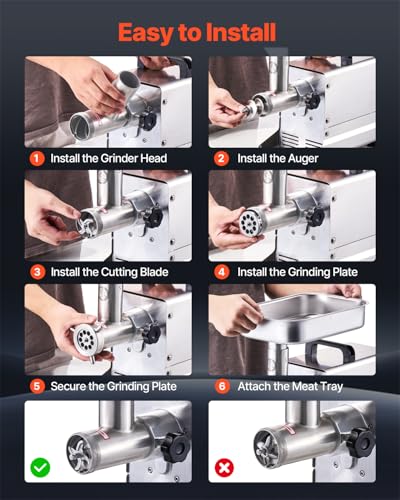 Easy to Install

1 Install the Grinder Head

2 Install the Auger

3 Install the Cutting Blade

4 Install the Grinding Plate

5 Secure the Grinding Plate

6 Attach the Meat Tray