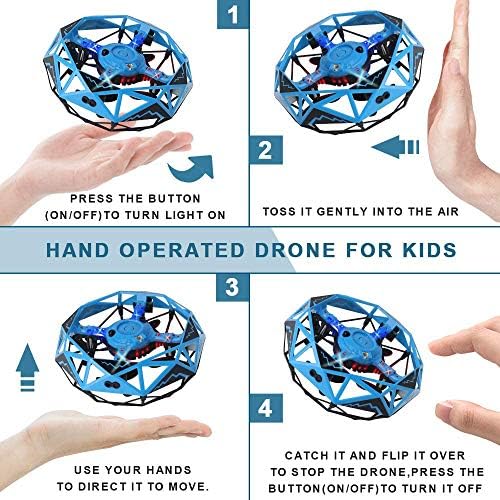 1

PRESS THE BUTTON (ON/OFF)TO TURN LIGHT ON

2

TOSS IT GENTLY INTO THE AIR

HAND OPERATED DRONE FOR KIDS

3

USE YOUR HANDS TO DIRECT IT TO MOVE.

4

CATCH IT AND FLIP IT OVER TO STOP THE DRONE,PRESS THE BUTTON(ON/OFF)TO TURN IT OFF