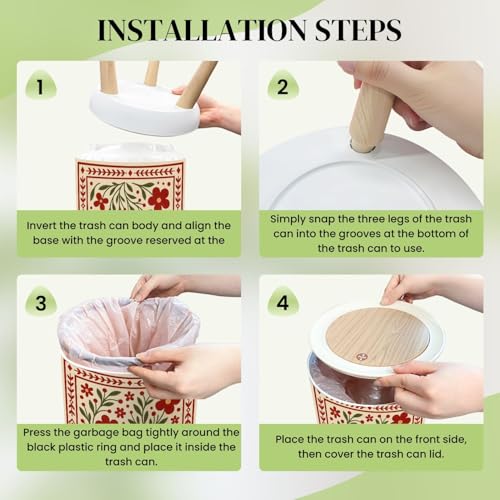 INSTALLATION STEPS

1

Invert the trash can body and align the base with the groove reserved at the

2

Simply snap the three legs of the trash can into the grooves at the bottom of the trash can to use.

3

Press the garbage bag tightly around the black plastic ring and place it inside the trash can.

4

Place the trash can on the front side, then cover the trash can lid.