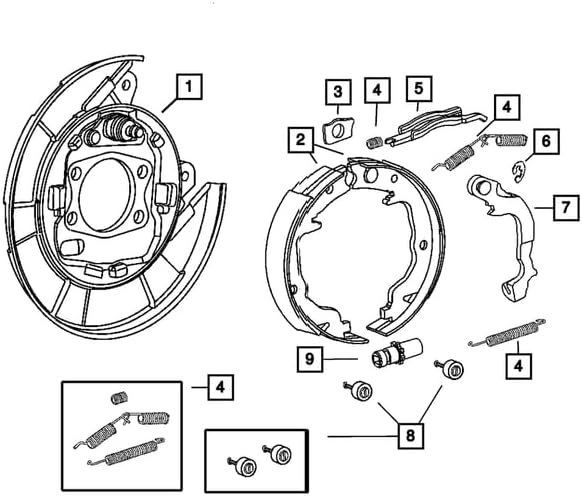 1
3
4
5
4
2
6
7
9
4
4
8