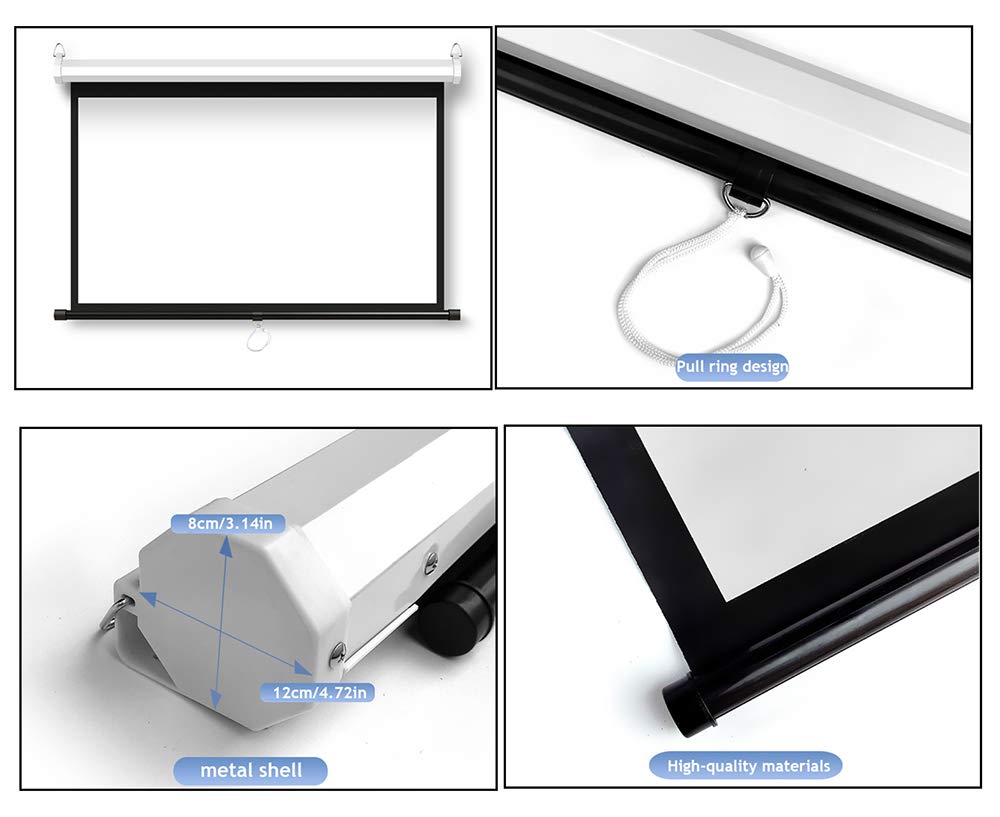 Pull ring design

8cm/3.14in

12cm/4.72in

metal shell

High-quality materials