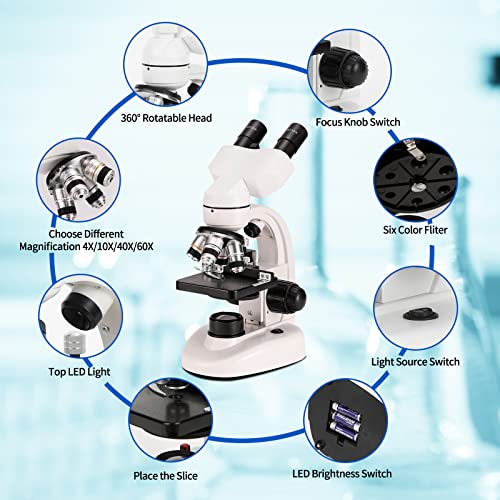 360° Rotatable Head

Focus Knob Switch

Choose Different Magnification 4X/10X/40X/60X

Six Color Fliter

Top LED Light

Light Source Switch

Place the Slice

LED Brightness Switch