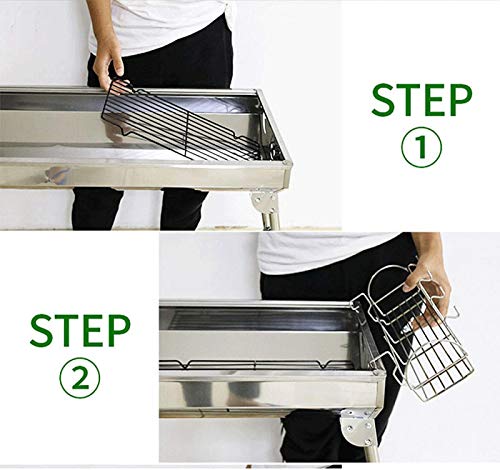 STEP
①

STEP
②