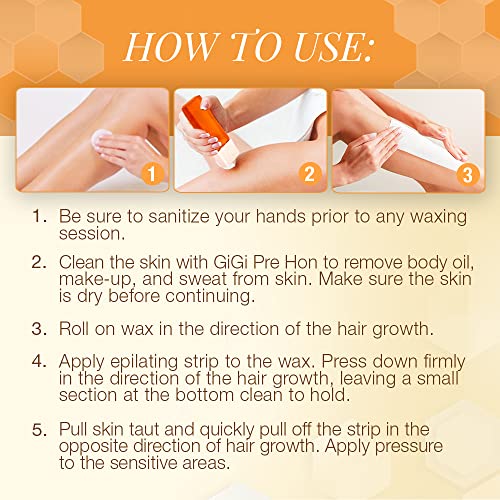 HOW TO USE:

1

2

3

1. Be sure to sanitize your hands prior to any waxing session.

2. Clean the skin with GiGi Pre Hon to remove body oil, make-up, and sweat from skin. Make sure the skin is dry before continuing.

3. Roll on wax in the direction of the hair growth.

4. Apply epilating strip to the wax. Press down firmly in the direction of the hair growth, leaving a small section at the bottom clean to hold.

5. Pull skin taut and quickly pull off the strip in the opposite direction of hair growth. Apply pressure to the sensitive areas.