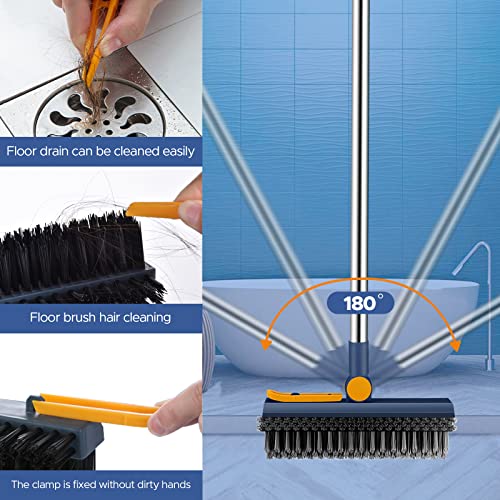 Floor drain can be cleaned easily

Floor brush hair cleaning

The clamp is fixed without dirty hands

180°