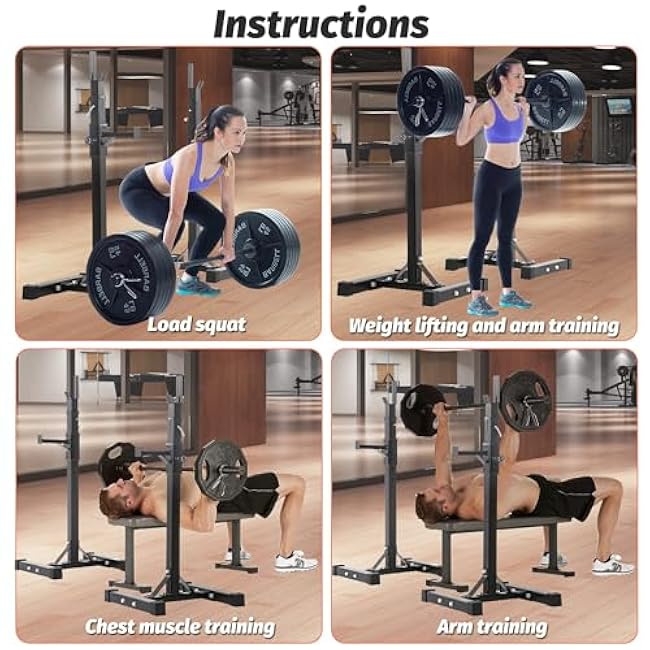 Instructions

Load squat

Weight lifting and arm training

Chest muscle training

Arm training