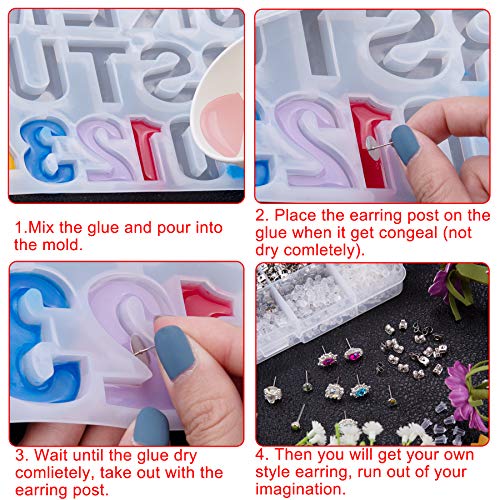 1.Mix the glue and pour into the mold.

2. Place the earring post on the glue when it get congeal (not dry comletely).

3. Wait until the glue dry comlietely, take out with the earring post.

4. Then you will get your own style earring, run out of your imagination.