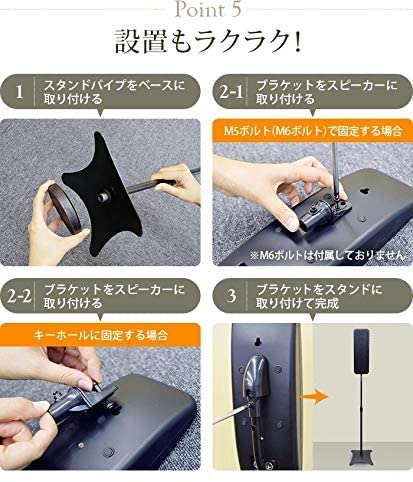 Point 5

設置もラクラク!

1 スタンドパイプをベースに取り付ける

2-1 ブラケットをスピーカーに取り付ける

M5ボルト(M6ボルト)で固定する場合

※M6ボルトは付属しておりません

2-2 ブラケットをスピーカーに取り付ける

キーホールに固定する場合

3 ブラケットをスタンドに取り付けて完成