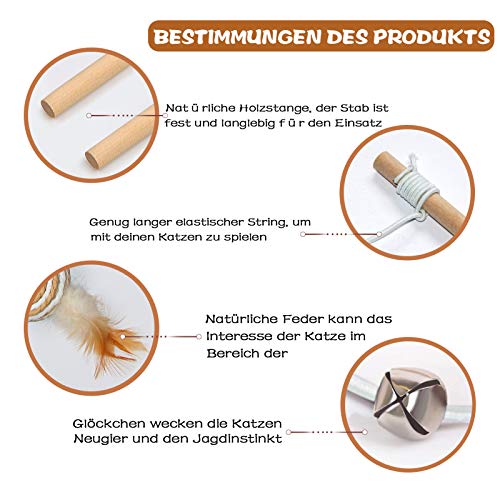 BESTIMMUNGEN DES PRODUKTS

Nat ü rliche Holzstange, der Stab ist fest und langlebig f ü r den Einsatz

Genug langer elastischer String, um mit deinen Katzen zu spielen

Natürliche Feder kann das Interesse der Katze im Bereich der

Glöckchen wecken die Katzen Neugier und den Jagdinstinkt