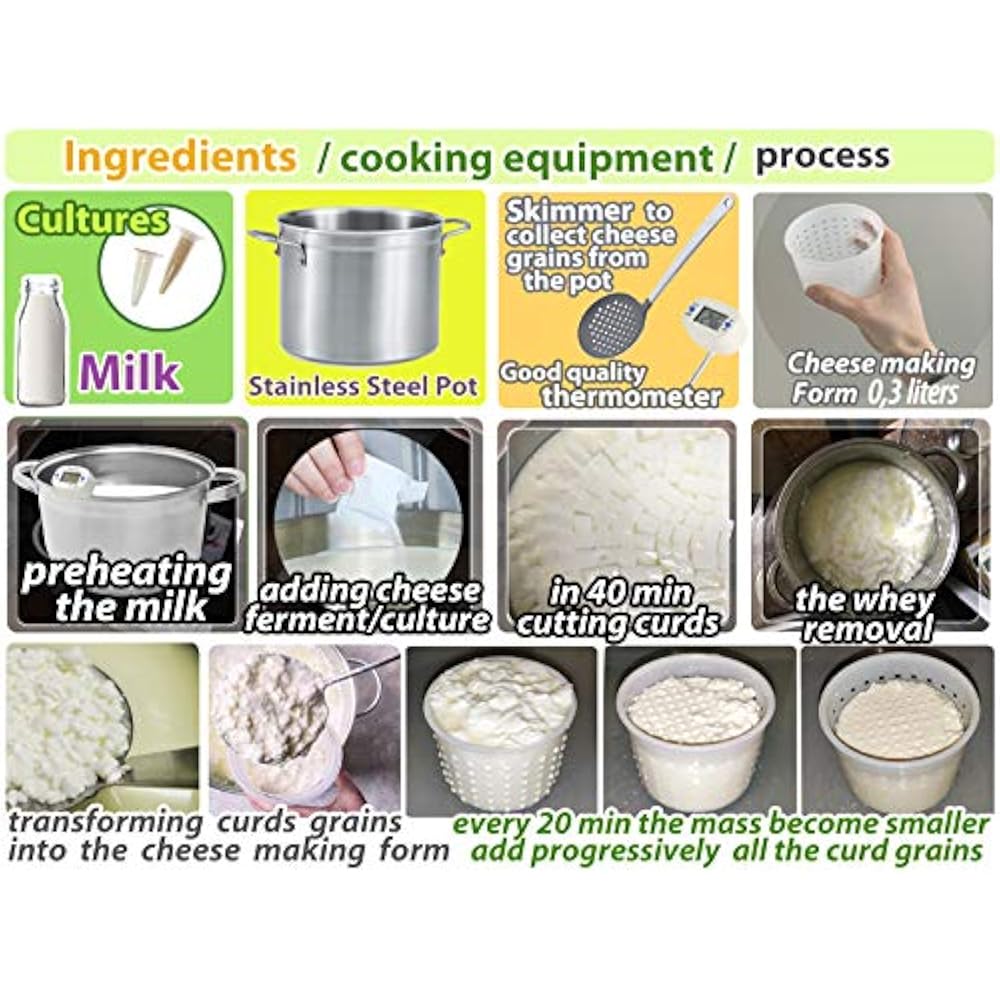 Ingredients / cooking equipment / process

Cultures

Milk

Stainless Steel Pot

Skimmer to collect cheese grains from the pot

Good quality thermometer

Cheese making Form 0,3 liters

preheating the milk

adding cheese ferment/culture

in 40 min cutting curds

the whey removal

transforming curds grains into the cheese making form

every 20 min the mass become smaller add progressively all the curd grains