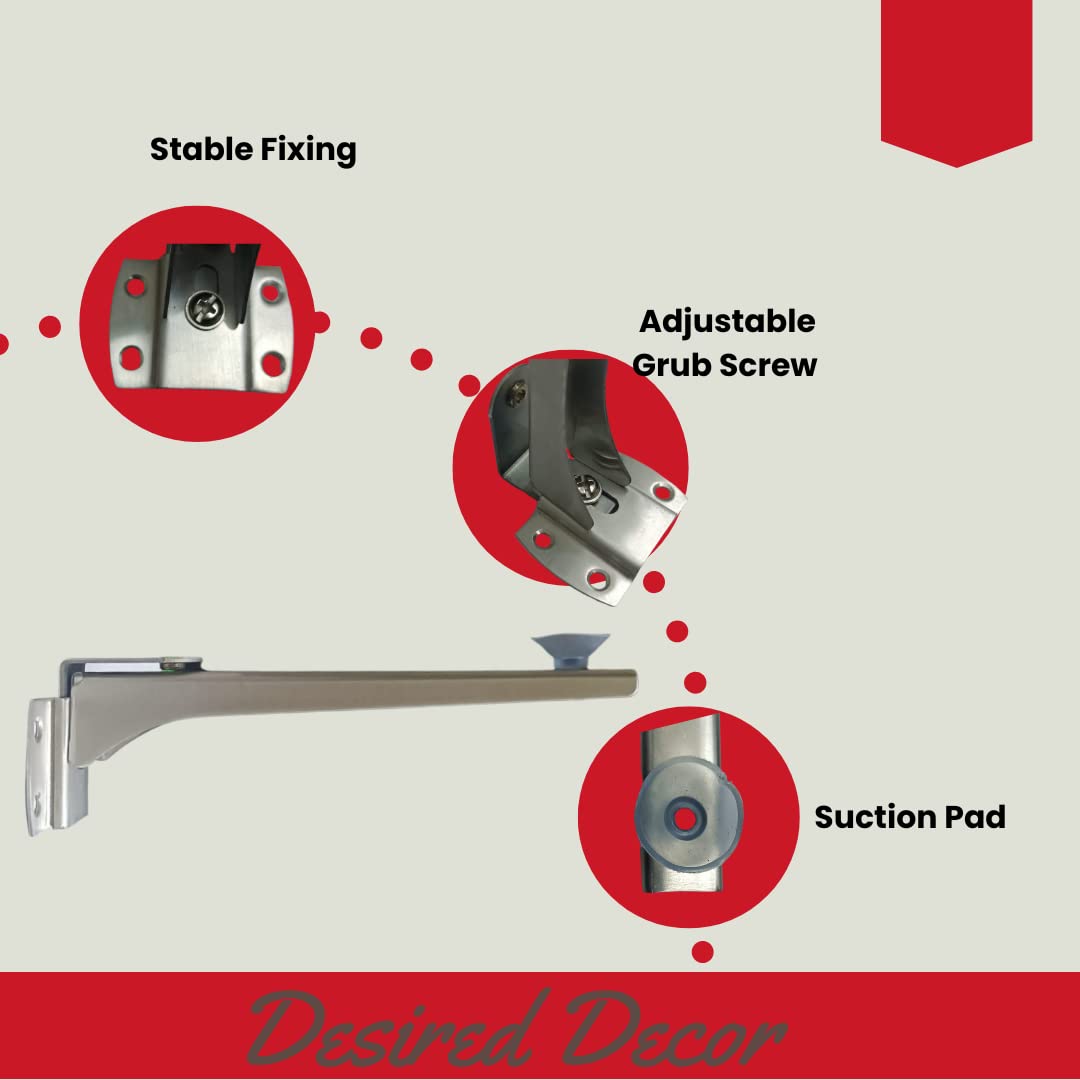 Stable Fixing

Adjustable Grub Screw

Suction Pad

Desired Decor