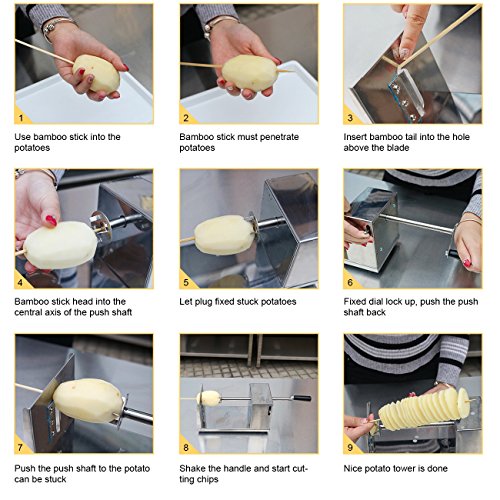 1

Use bamboo stick into the potatoes

2

Bamboo stick must penetrate potatoes

3

Insert bamboo tail into the hole above the blade

4

Bamboo stick head into the central axis of the push shaft

5

Let plug fixed stuck potatoes

6

Fixed dial lock up, push the push shaft back

7

Push the push shaft to the potato can be stuck

8

Shake the handle and start cutting chips

9

Nice potato tower is done