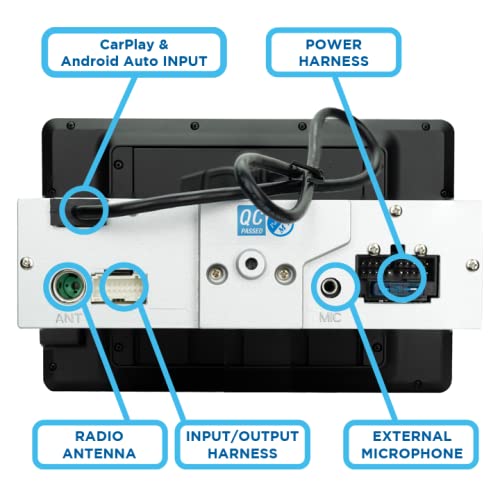 CarPlay & Android Auto INPUT

POWER HARNESS

QC PASSED

ANT

MIC

RADIO ANTENNA

INPUT/OUTPUT HARNESS

EXTERNAL MICROPHONE