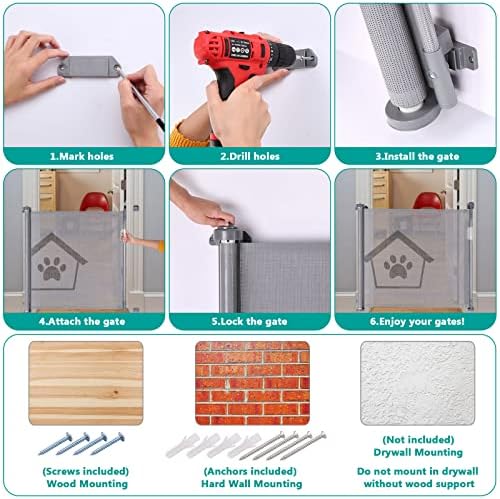 1.Mark holes

2.Drill holes

3.Install the gate

4.Attach the gate

5.Lock the gate

6.Enjoy your gates!

(Screws included)
Wood Mounting

(Anchors included)
Hard Wall Mounting

(Not included)
Drywall Mounting

Do not mount in drywall without wood support