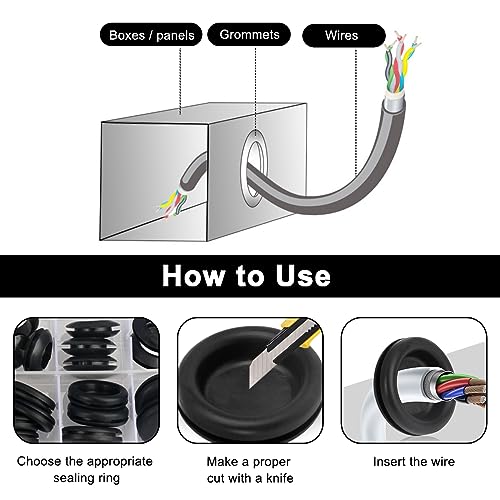 Boxes / panels

Grommets

Wires

How to Use

Choose the appropriate sealing ring

Make a proper cut with a knife

Insert the wire