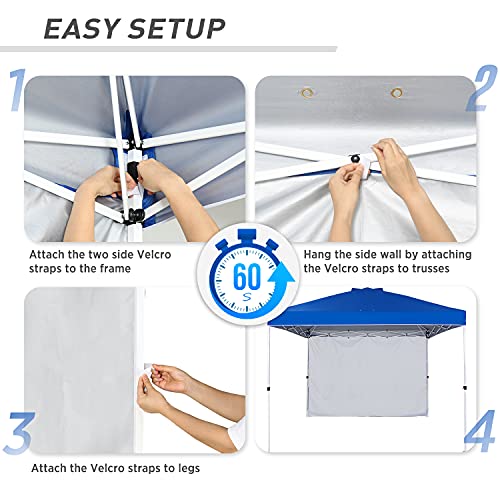 EASY SETUP

1

Attach the two side Velcro straps to the frame

2

Hang the side wall by attaching the Velcro straps to trusses

60 S

3

Attach the Velcro straps to legs

4