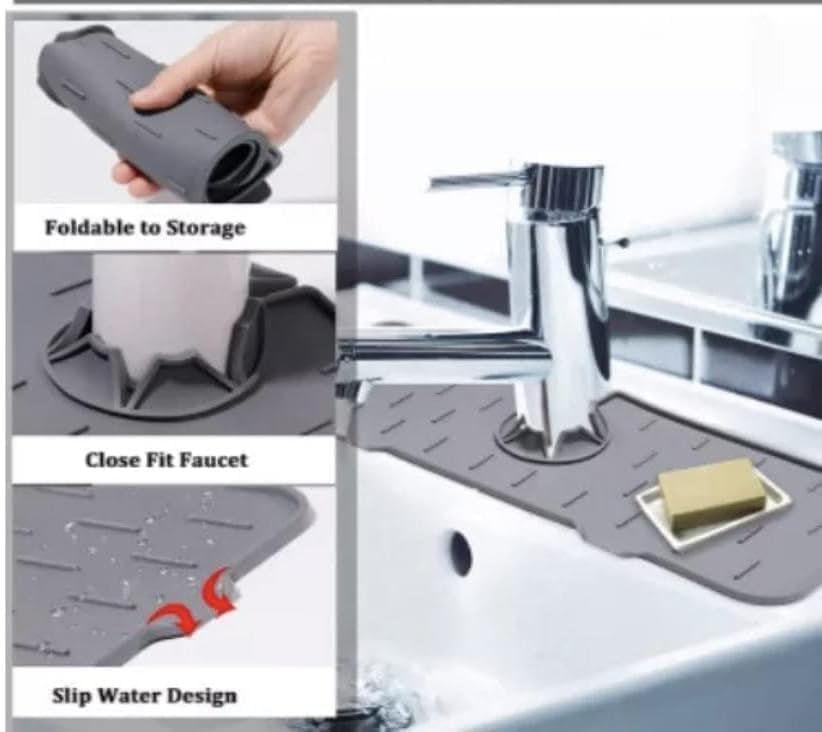 Foldable to Storage

Close Fit Faucet

Slip Water Design