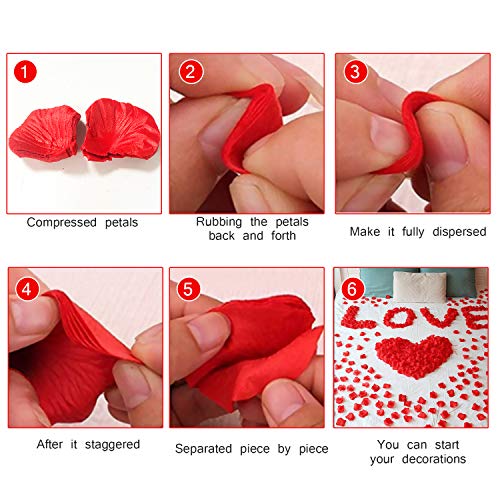 1

Compressed petals

2

Rubbing the petals back and forth

3

Make it fully dispersed

4

After it staggered

5

Separated piece by piece

6

LOVE

You can start your decorations