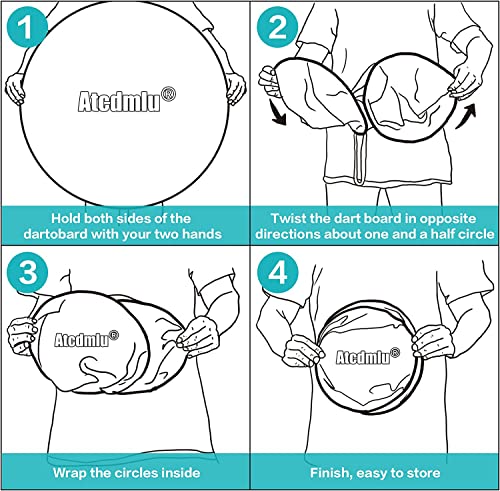 1

Atcdmlu®

Hold both sides of the dartobard with your two hands

2

Twist the dart board in opposite directions about one and a half circle

3

Atcdmlu®

Wrap the circles inside

4

Atcdmlu®

Finish, easy to store