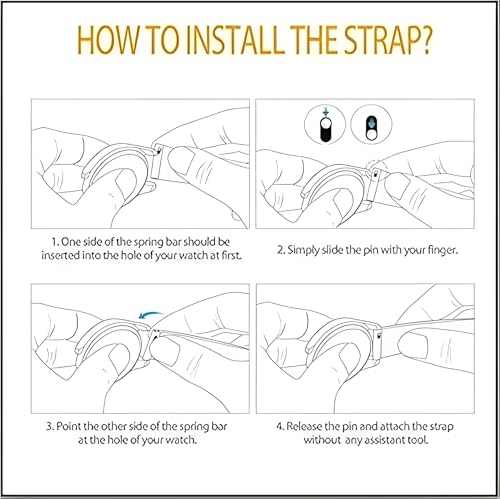 HOW TO INSTALL THE STRAP?

1. One side of the spring bar should be inserted into the hole of your watch at first.

2. Simply slide the pin with your finger.

3. Point the other side of the spring bar at the hole of your watch.

4. Release the pin and attach the strap without any assistant tool.