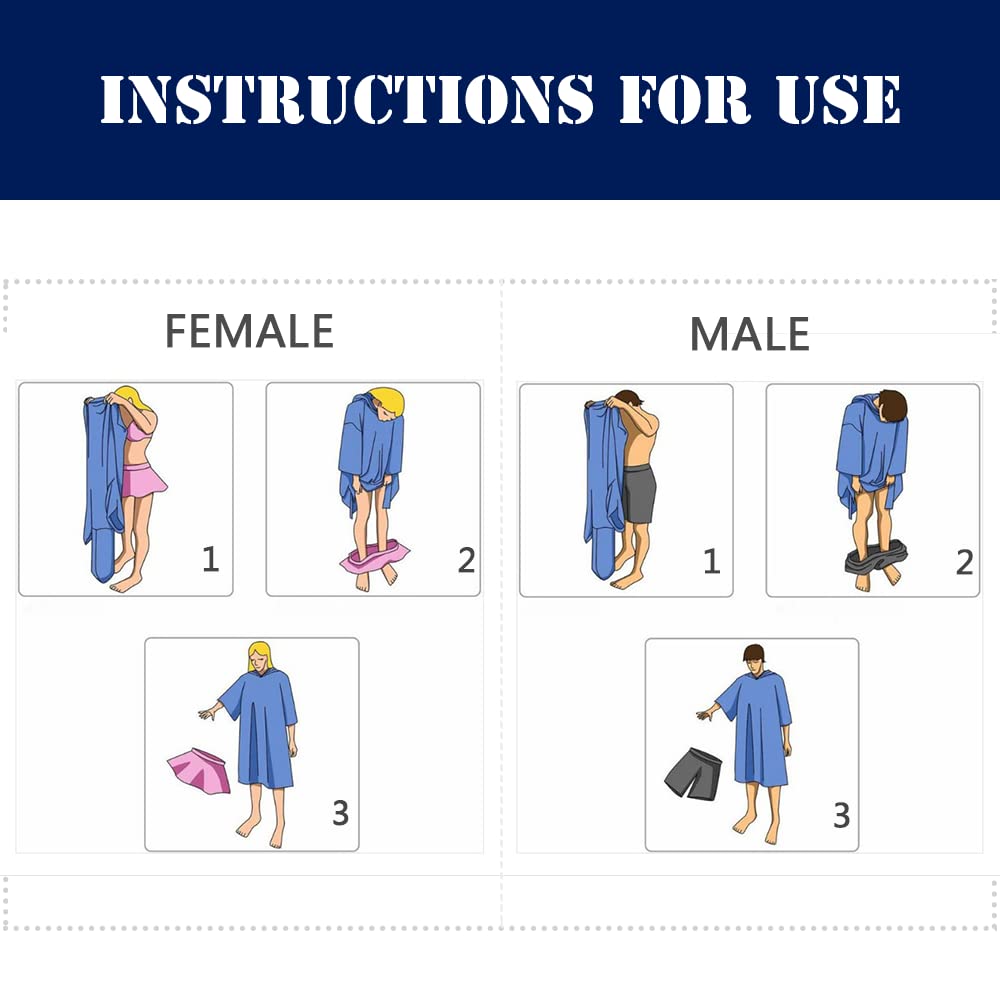 INSTRUCTIONS FOR USE

FEMALE

1

2

3

MALE

1

2

3