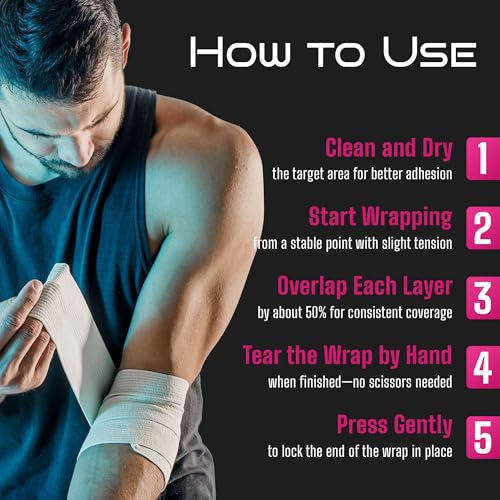 How to Use

Clean and Dry
the target area for better adhesion
1

Start Wrapping
from a stable point with slight tension
2

Overlap Each Layer
by about 50% for consistent coverage
3

Tear the Wrap by Hand
when finished—no scissors needed
4

Press Gently
to lock the end of the wrap in place
5