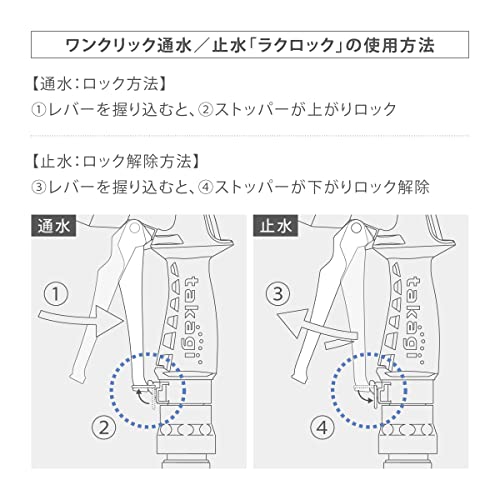 ワンクリック通水／止水「ラクロック」の使用方法

【通水：ロック方法】
①レバーを握り込むと、②ストッパーが上がりロック

【止水：ロック解除方法】
③レバーを握り込むと、④ストッパーが下がりロック解除

通水

①

takagi

②

止水

③

takagi

④