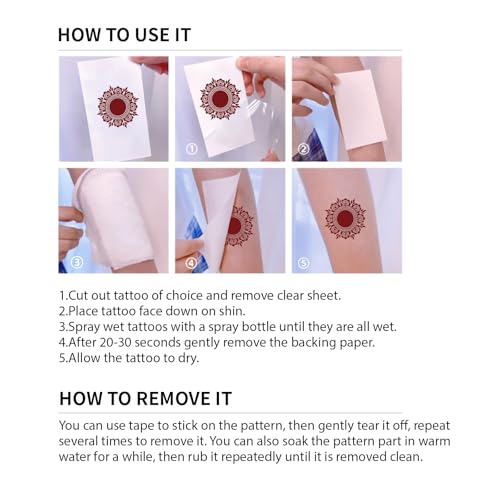 HOW TO USE IT

①

②

③

④

⑤

1.Cut out tattoo of choice and remove clear sheet.
2.Place tattoo face down on shin.
3.Spray wet tattoos with a spray bottle until they are all wet.
4.After 20-30 seconds gently remove the backing paper.
5.Allow the tattoo to dry.

HOW TO REMOVE IT

You can use tape to stick on the pattern, then gently tear it off, repeat several times to remove it. You can also soak the pattern part in warm water for a while, then rub it repeatedly until it is removed clean.