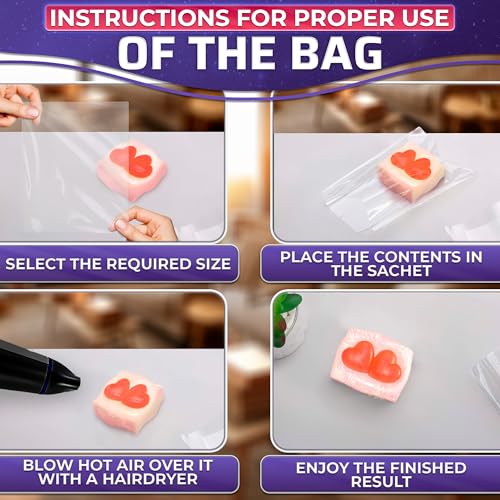 INSTRUCTIONS FOR PROPER USE
OF THE BAG

SELECT THE REQUIRED SIZE

PLACE THE CONTENTS IN THE SACHET

BLOW HOT AIR OVER IT WITH A HAIRDRYER

ENJOY THE FINISHED RESULT