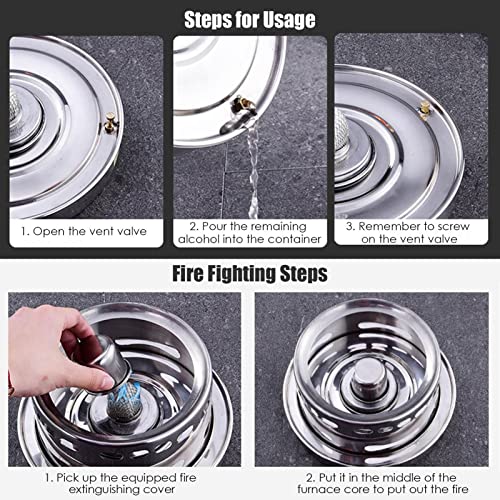 Steps for Usage

1. Open the vent valve

2. Pour the remaining alcohol into the container

3. Remember to screw on the vent valve

Fire Fighting Steps

1. Pick up the equipped fire extinguishing cover

2. Put it in the middle of the furnace core to put out the fire