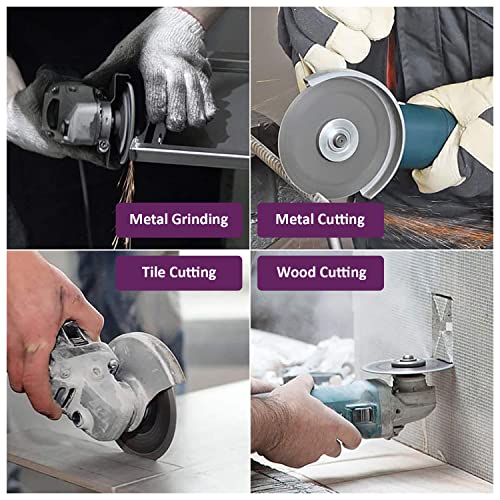 Metal Grinding

Metal Cutting

Tile Cutting

Wood Cutting