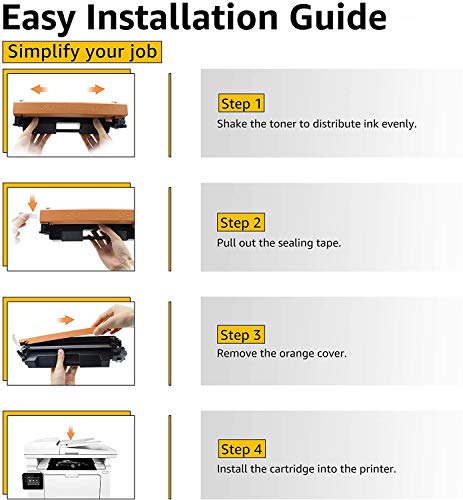 Easy Installation Guide

Simplify your job

Step 1
Shake the toner to distribute ink evenly.

Step 2
Pull out the sealing tape.

Step 3
Remove the orange cover.

Step 4
Install the cartridge into the printer.