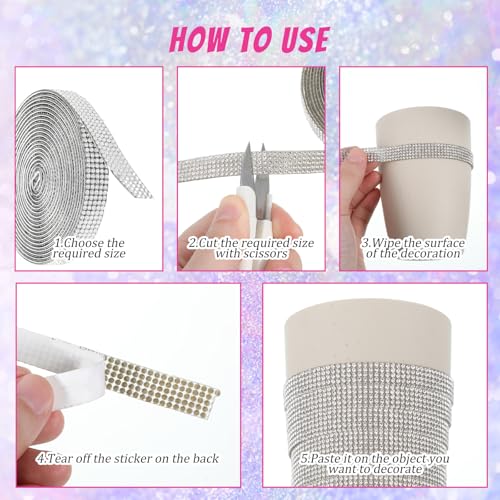 HOW TO USE

1.Choose the required size

2.Cut the required size with scissors

3.Wipe the surface of the decoration

4.Tear off the sticker on the back

5.Paste it on the object you want to decorate