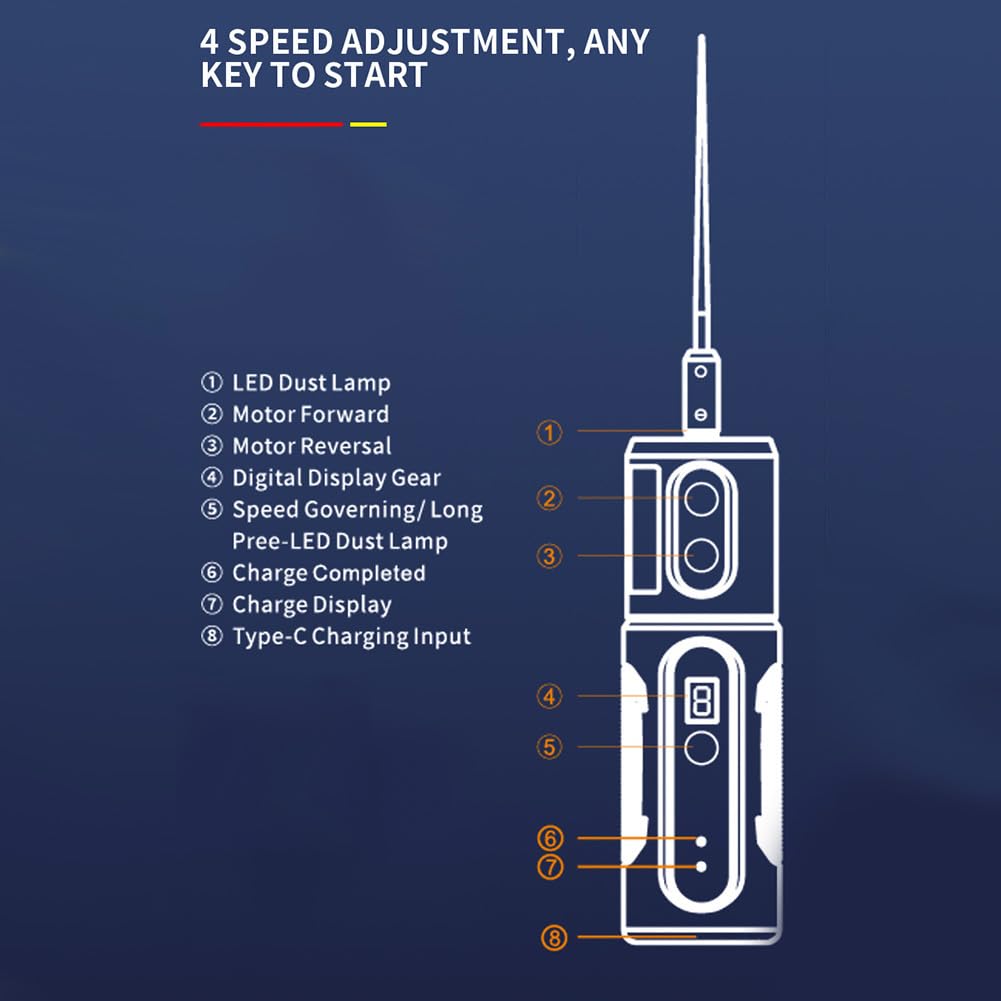 4 SPEED ADJUSTMENT, ANY KEY TO START

① LED Dust Lamp
② Motor Forward
③ Motor Reversal
④ Digital Display Gear
⑤ Speed Governing/ Long Pree-LED Dust Lamp
⑥ Charge Completed
⑦ Charge Display
⑧ Type-C Charging Input

①
②
③
④
8
⑤
⑥
⑦
⑧