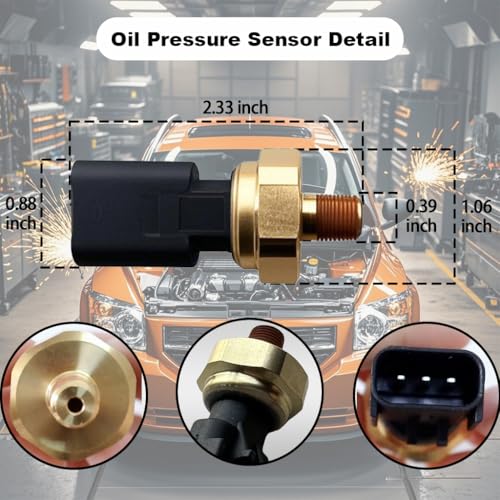 Oil Pressure Sensor Detail

2.33 inch

0.88 inch

0.39 inch

1.06 inch