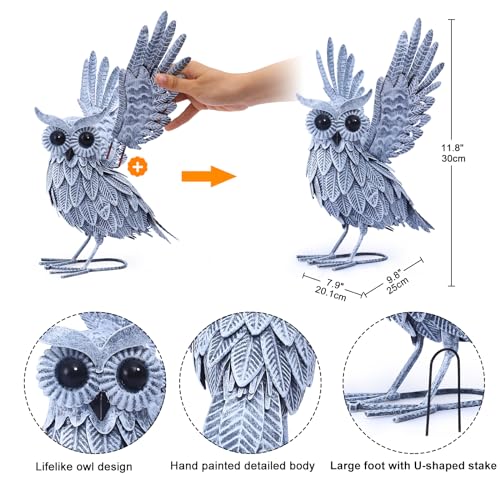 11.8"
30cm

7.9"
20.1cm

9.8"
25cm

Lifelike owl design

Hand painted detailed body

Large foot with U-shaped stake