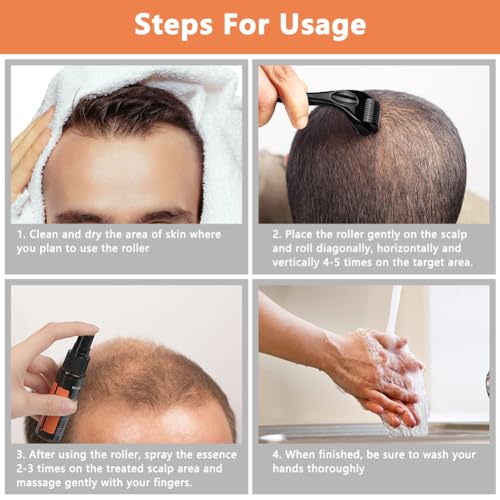 Steps For Usage

1. Clean and dry the area of skin where you plan to use the roller

2. Place the roller gently on the scalp and roll diagonally, horizontally and vertically 4-5 times on the target area.

3. After using the roller, spray the essence 2-3 times on the treated scalp area and massage gently with your fingers.

4. When finished, be sure to wash your hands thoroughly