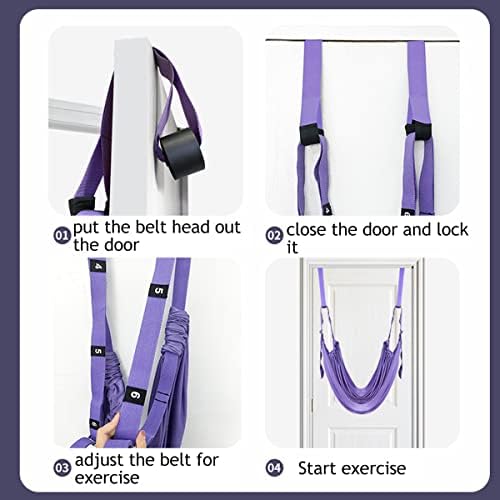 01 put the belt head out the door

02 close the door and lock it

4

5

5

6

03 adjust the belt for exercise

04 Start exercise