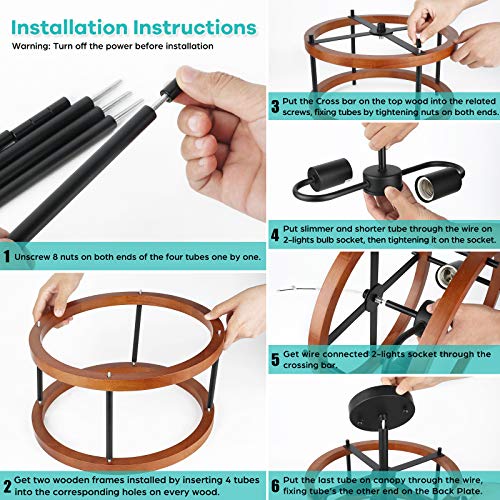 Installation Instructions

Warning: Turn off the power before installation

1 Unscrew 8 nuts on both ends of the four tubes one by one.

2 Get two wooden frames installed by inserting 4 tubes into the corresponding holes on every wood.

3 Put the Cross bar on the top wood into the related screws, fixing tubes by tightening nuts on both ends.

4 Put slimmer and shorter tube through the wire on 2-lights bulb socket, then tightening it on the socket.

5 Get wire connected 2-lights socket through the crossing bar.

6 Put the last tube on canopy through the wire, fixing tube's the other end on the Back Plate.