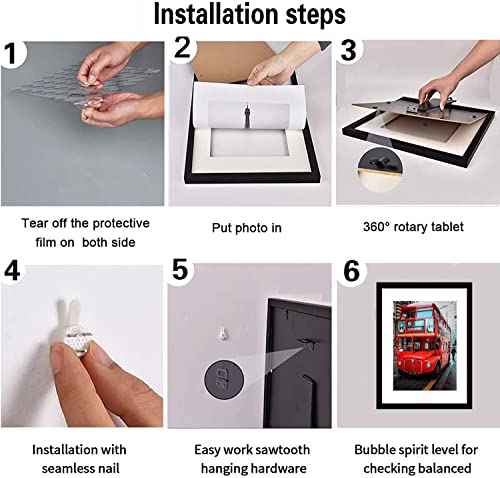 Installation steps

1

Tear off the protective film on both side

2

Put photo in

3

360° rotary tablet

4

Installation with seamless nail

5

Easy work sawtooth hanging hardware

6

Bubble spirit level for checking balanced