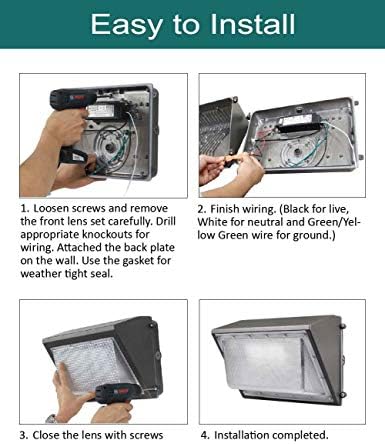 Easy to Install

1. Loosen screws and remove the front lens set carefully. Drill appropriate knockouts for wiring. Attached the back plate on the wall. Use the gasket for weather tight seal.

2. Finish wiring. (Black for live, White for neutral and Green/Yellow Green wire for ground.)

3. Close the lens with screws

4. Installation completed.