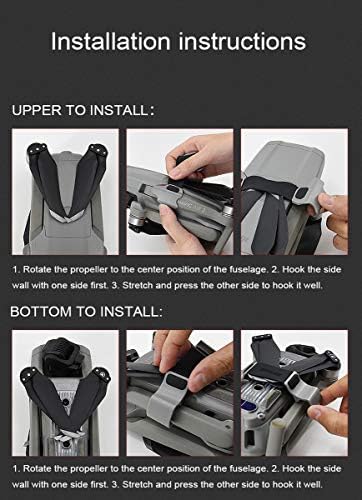 Installation instructions

UPPER TO INSTALL:

1. Rotate the propeller to the center position of the fuselage. 2. Hook the side wall with one side first. 3. Stretch and press the other side to hook it well.

BOTTOM TO INSTALL:

1. Rotate the propeller to the center position of the fuselage. 2. Hook the side wall with one side first. 3. Stretch and press the other side to hook it well.