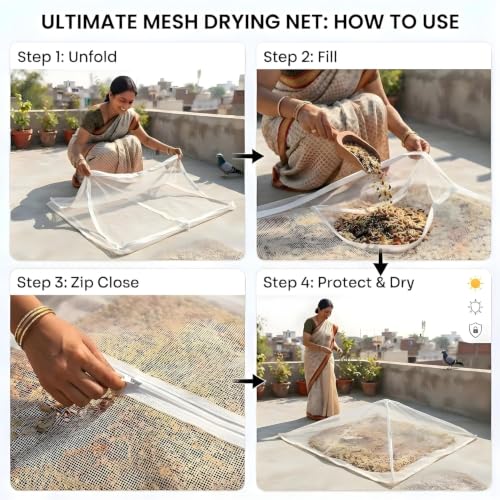 ULTIMATE MESH DRYING NET: HOW TO USE

Step 1: Unfold

Step 2: Fill

Step 3: Zip Close

Step 4: Protect & Dry