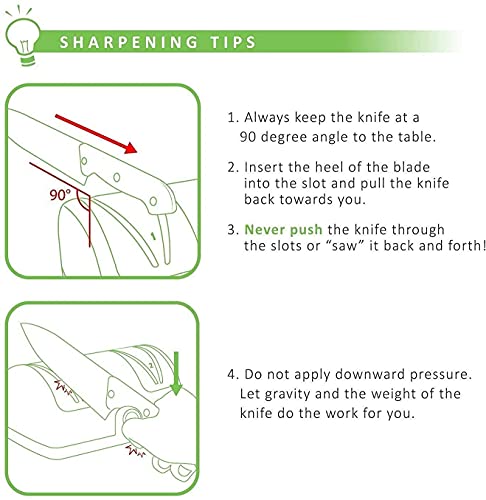 SHARPENING TIPS

90°

1

1. Always keep the knife at a 90 degree angle to the table.

2. Insert the heel of the blade into the slot and pull the knife back towards you.

3. Never push the knife through the slots or “saw” it back and forth!

2

4. Do not apply downward pressure. Let gravity and the weight of the knife do the work for you.