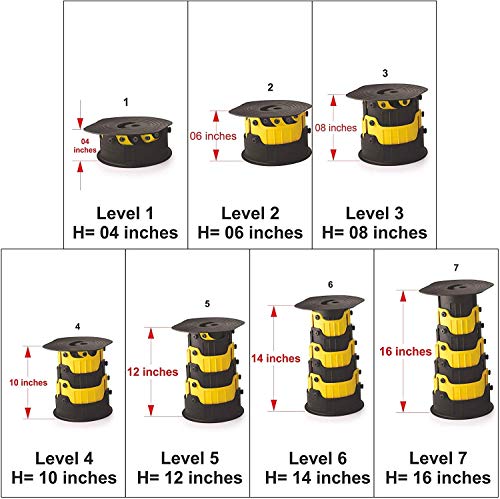 1
04 inches
Level 1
H= 04 inches

2
06 inches
Level 2
H= 06 inches

3
08 inches
Level 3
H= 08 inches

4
10 inches
Level 4
H= 10 inches

5
12 inches
Level 5
H= 12 inches

6
14 inches
Level 6
H= 14 inches

7
16 inches
Level 7
H= 16 inches