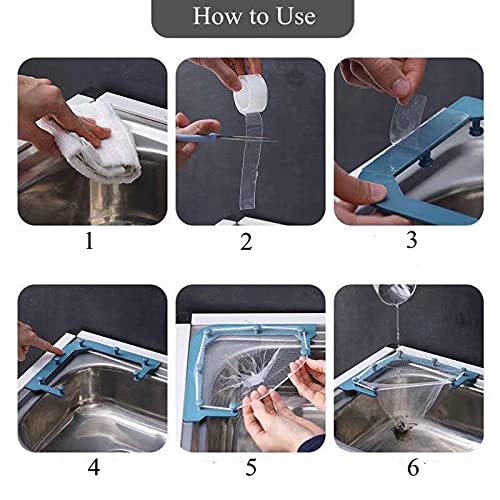 How to Use

1

2

3

4

5

6