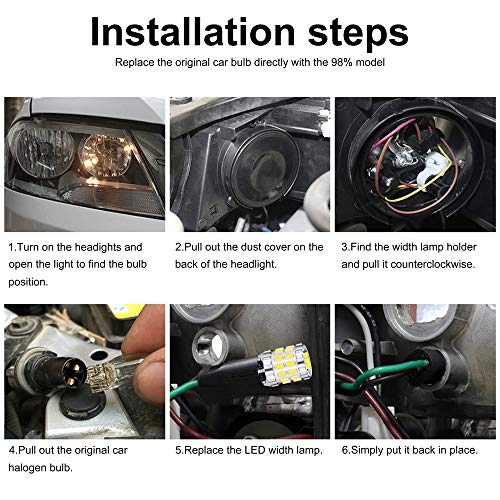 Installation steps

Replace the original car bulb directly with the 98% model

1.Turn on the headights and open the light to find the bulb position.

2.Pull out the dust cover on the back of the headlight.

3.Find the width lamp holder and pull it counterclockwise.

4.Pull out the original car halogen bulb.

5.Replace the LED width lamp.

6.Simply put it back in place.