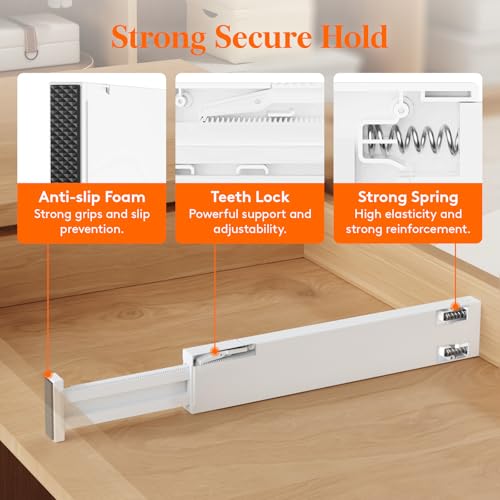 Strong Secure Hold

Anti-slip Foam
Strong grips and slip prevention.

Teeth Lock
Powerful support and adjustability.

Strong Spring
High elasticity and strong reinforcement.