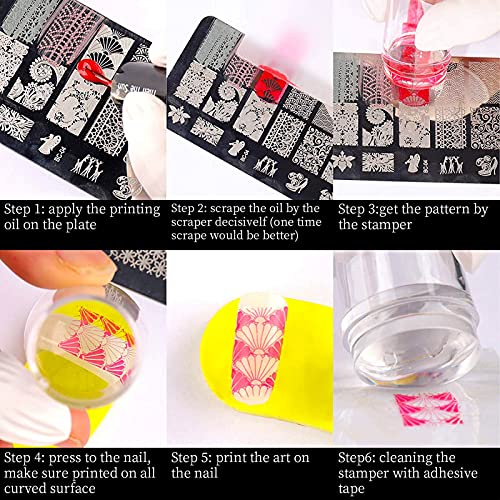 Step 1: apply the printing oil on the plate

Step 2: scrape the oil by the scraper decisivelf (one time scrape would be better)

Step 3:get the pattern by the stamper

Step 4: press to the nail, make sure printed on all curved surface

Step 5: print the art on the nail

Step6: cleaning the stamper with adhesive tape